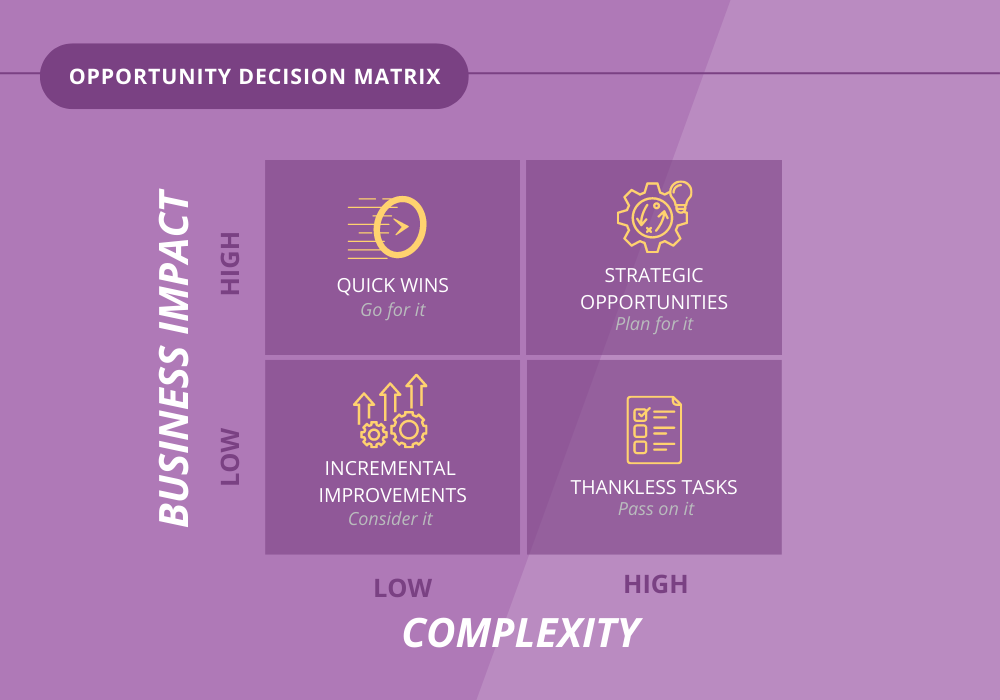 OPPORTUNITY DECISION MATRIX

BUSINESS IMPACT

HIGH

LOW

QUICK WINS
Go for it

STRATEGIC OPPORTUNITIES
Plan for it

INCREMENTAL IMPROVEMENTS
Consider it

THANKLESS TASKS
Pass on it

LOW

HIGH

COMPLEXITY